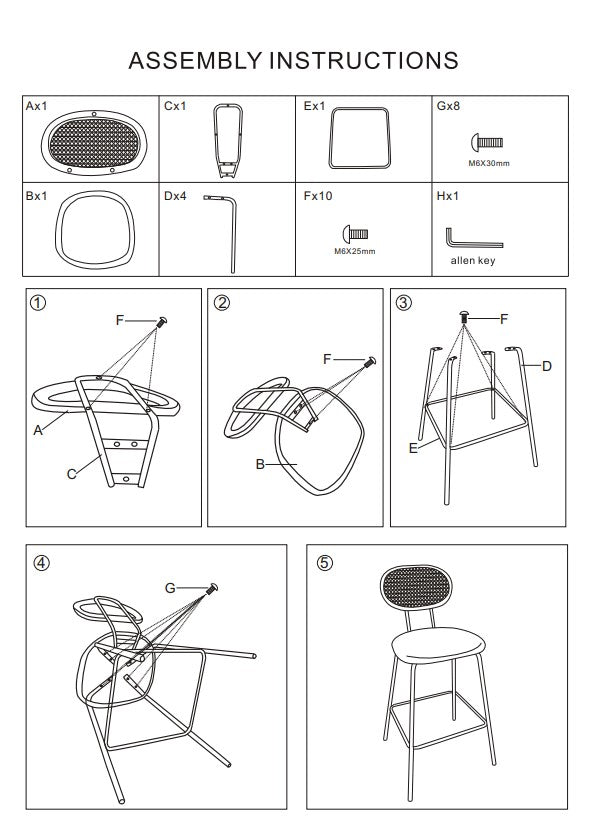 ASSEMBLY INSTRUCTIONS

| Ax1 | Cx1 | Ex1 | Gx8 M6X30mm |
|---|---|---|---|
| Bx1 | Dx4 | Fx10 M6X25mm | Hx1 allen key |

①
F
A
C

②
F
B

③
F
D
E

④
G

⑤