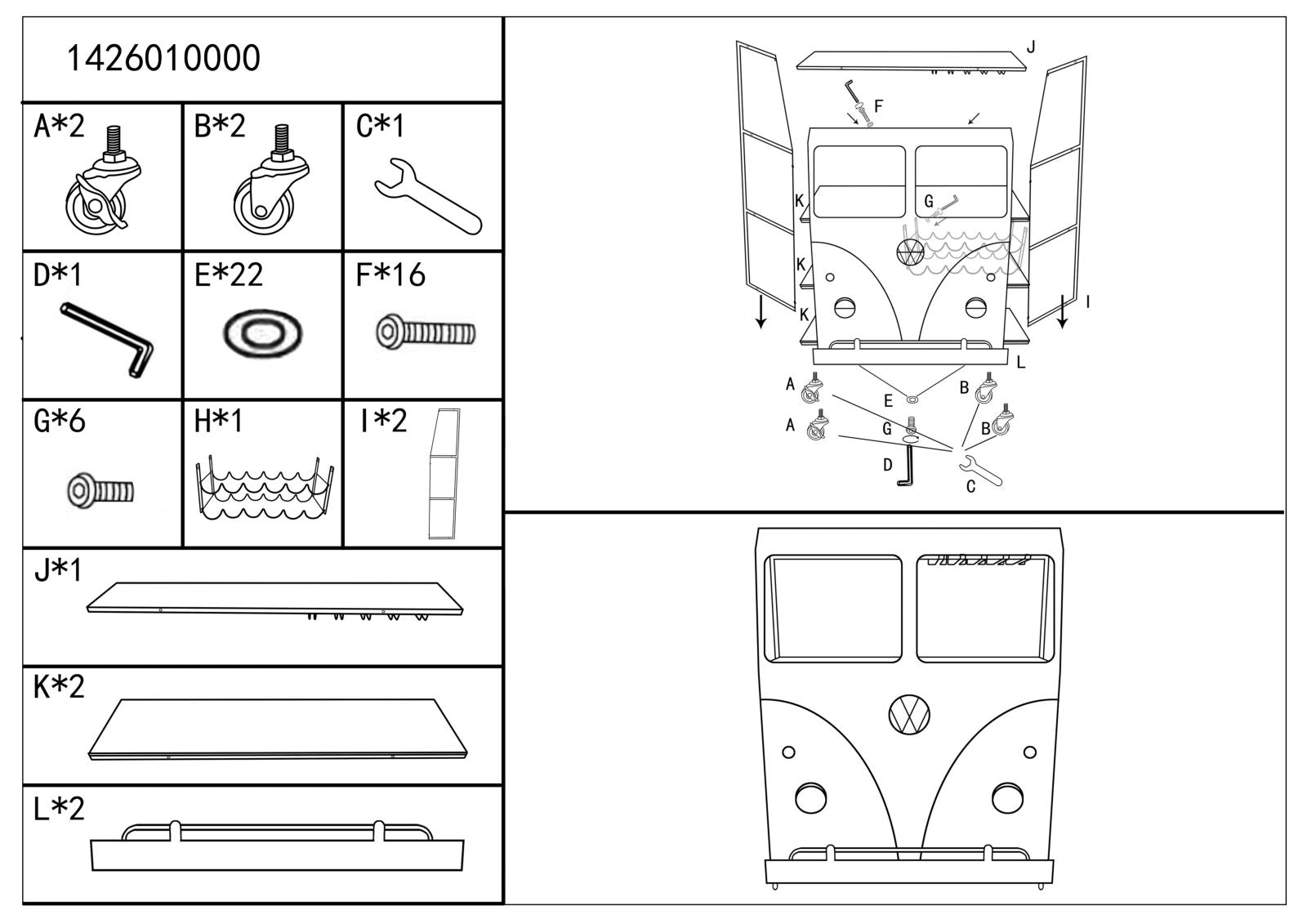 1426010000

A*2
B*2
C*1
D*1
E*22
F*16
G*6
H*1
I*2
J*1
K*2
L*2

J
F
K
G
K
K
I
L
A
E
B
A
G
B
D
C